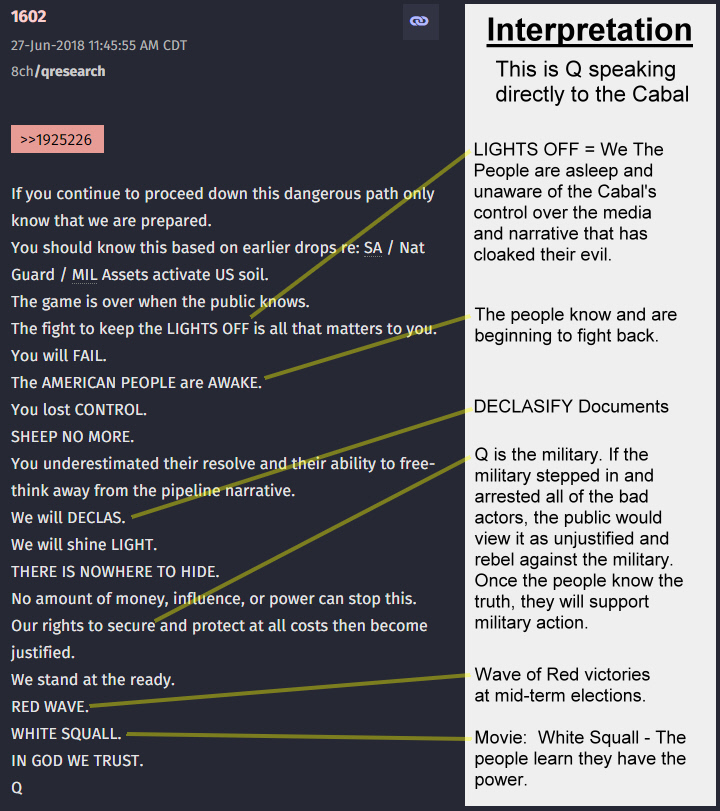 1602
27-Jun-2018 11:45:55 AM CDT
8ch/qresearch

>>1925226

If you continue to proceed down this dangerous path only know that we are prepared.
You should know this based on earlier drops re: SA / Nat Guard / MIL Assets activate US soil.
The game is over when the public knows.
The fight to keep the LIGHTS OFF is all that matters to you.
You will FAIL.
The AMERICAN PEOPLE are AWAKE.
You lost CONTROL.
SHEEP NO MORE.
You underestimated their resolve and their ability to free-think away from the pipeline narrative.
We will DECLAS.
We will shine LIGHT.
THERE IS NOWHERE TO HIDE.
No amount of money, influence, or power can stop this.
Our rights to secure and protect at all costs then become justified.
We stand at the ready.
RED WAVE.
WHITE SQUALL.
IN GOD WE TRUST.
Q

Interpretation

This is Q speaking directly to the Cabal

LIGHTS OFF = We The People are asleep and unaware of the Cabal's control over the media and narrative that has cloaked their evil.

The people know and are beginning to fight back.

DECLASIFY Documents

Q is the military. If the military stepped in and arrested all of the bad actors, the public would view it as unjustified and rebel against the military. Once the people know the truth, they will support military action.

Wave of Red victories at mid-term elections.

Movie: White Squall - The people learn they have the power.